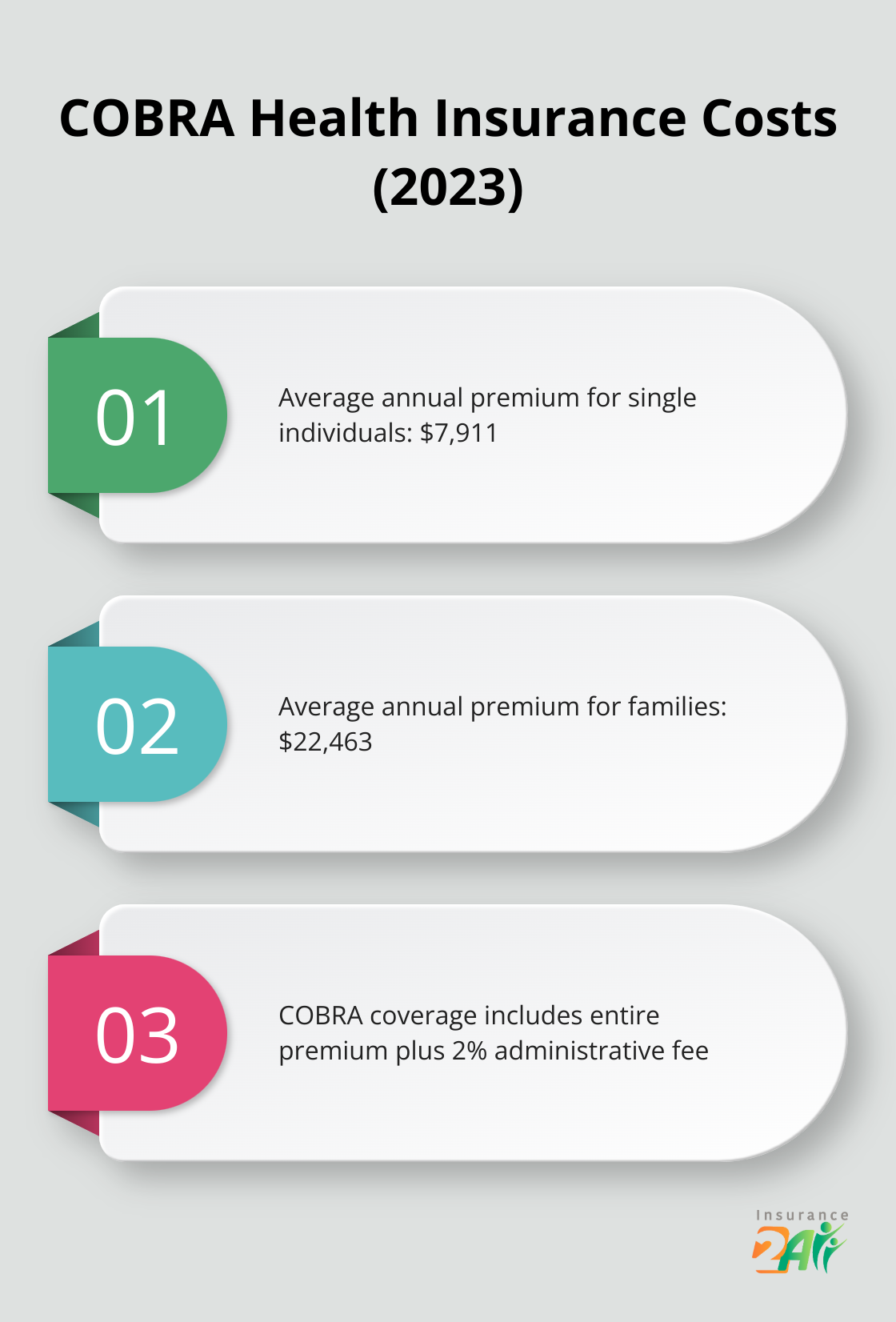 COBRA Health Insurance Costs (2023)

01

Average annual premium for single individuals: $7,911

02

Average annual premium for families: $22,463

03

COBRA coverage includes entire premium plus 2% administrative fee

Insurance 2All