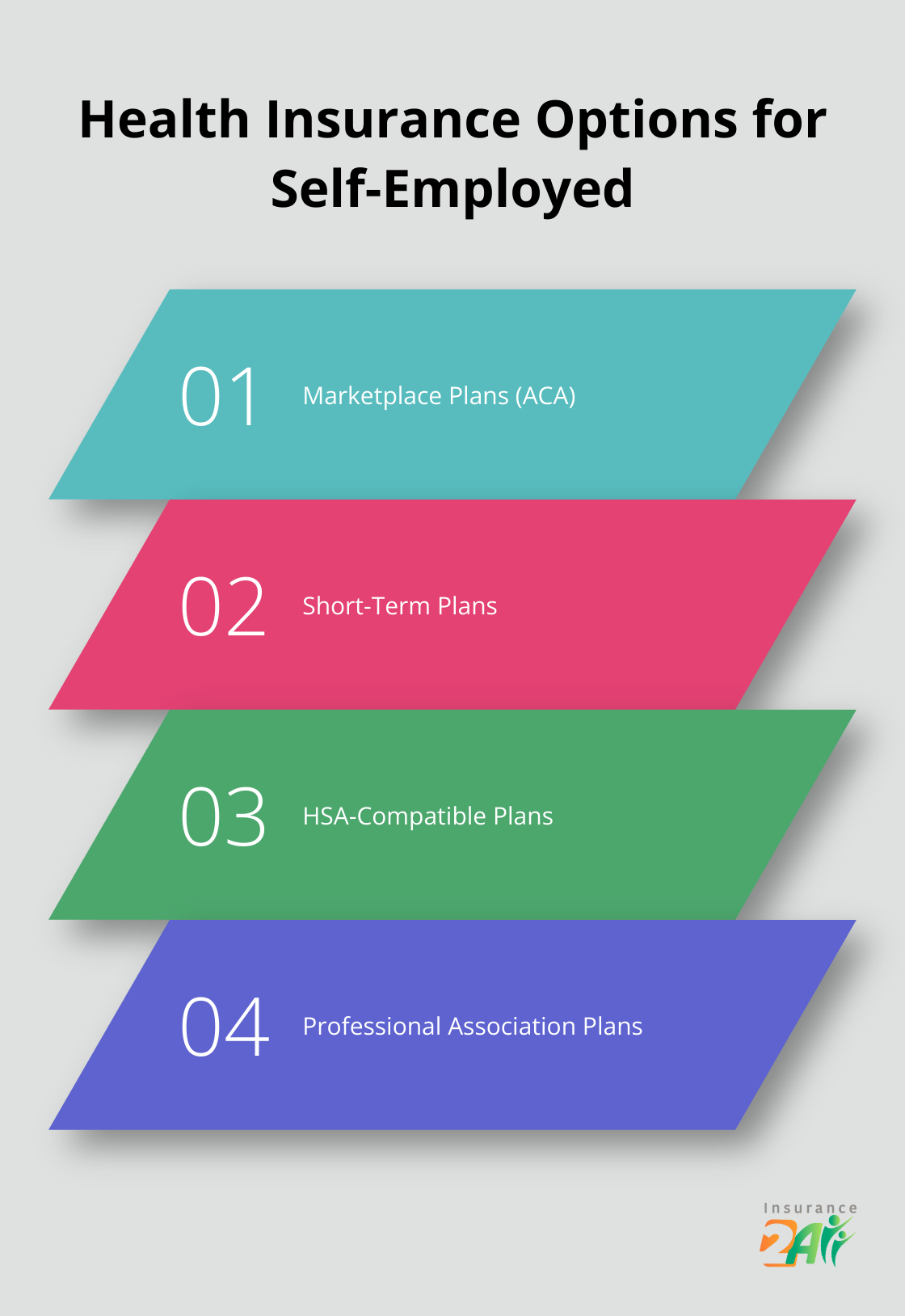 Health Insurance Options for Self-Employed

01 Marketplace Plans (ACA)

02 Short-Term Plans

03 HSA-Compatible Plans

04 Professional Association Plans

Insurance 2All